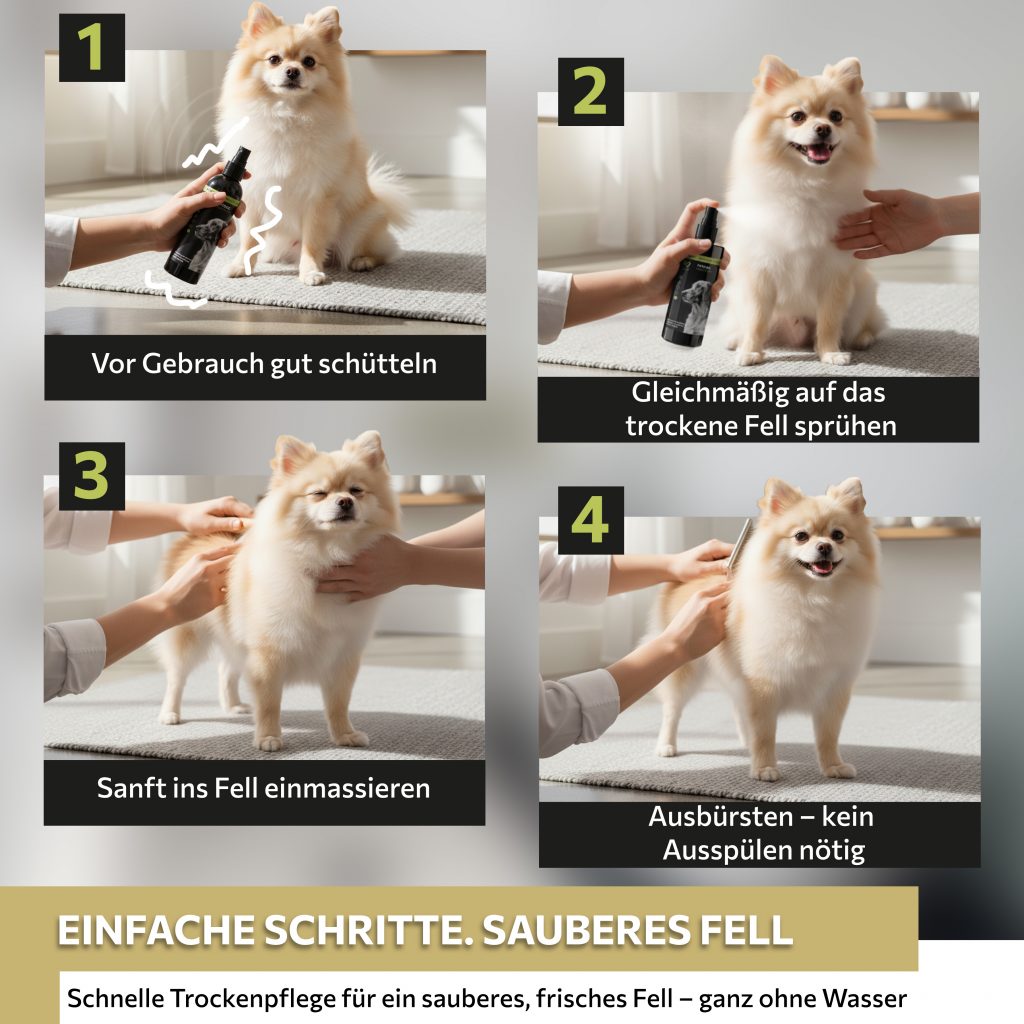 1

Vor Gebrauch gut schütteln

2

Gleichmäßig auf das trockene Fell sprühen

3

Sanft ins Fell einmassieren

4

Ausbürsten – kein Ausspülen nötig

EINFACHE SCHRITTE. SAUBERES FELL

Schnelle Trockenpflege für ein sauberes, frisches Fell – ganz ohne Wasser