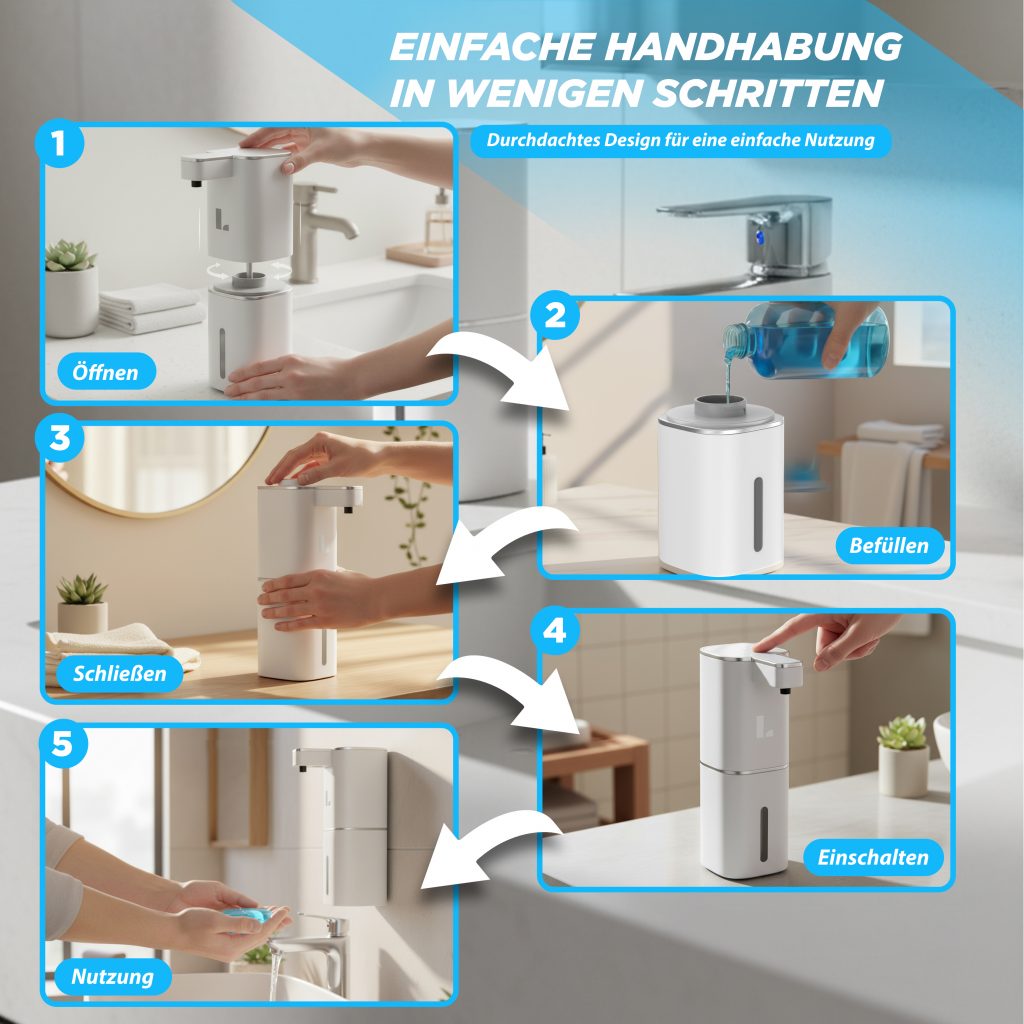 EINFACHE HANDHABUNG IN WENIGEN SCHRITTEN

Durchdachtes Design für eine einfache Nutzung

1

Öffnen

2

Befüllen

3

Schließen

4

Einschalten

5

Nutzung